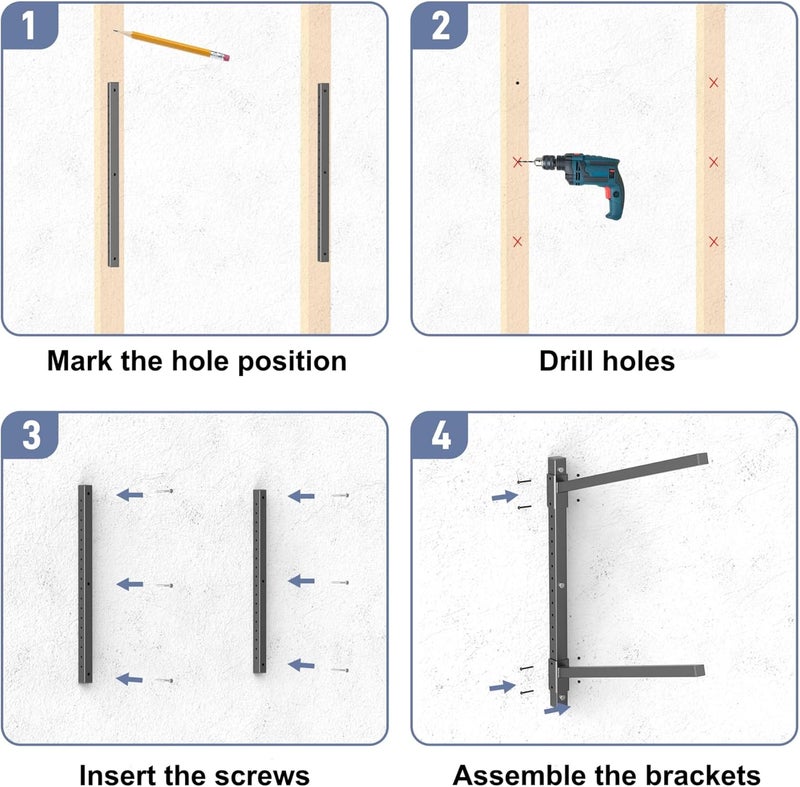 1

Mark the hole position

2

Drill holes

3

Insert the screws

4

Assemble the brackets